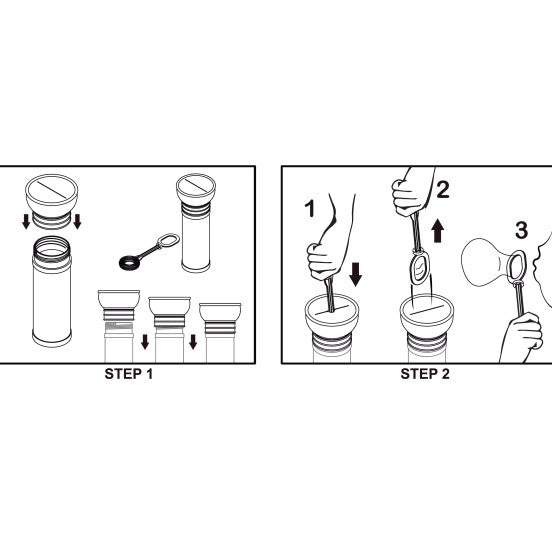 STEP 1

1

2

3

STEP 2